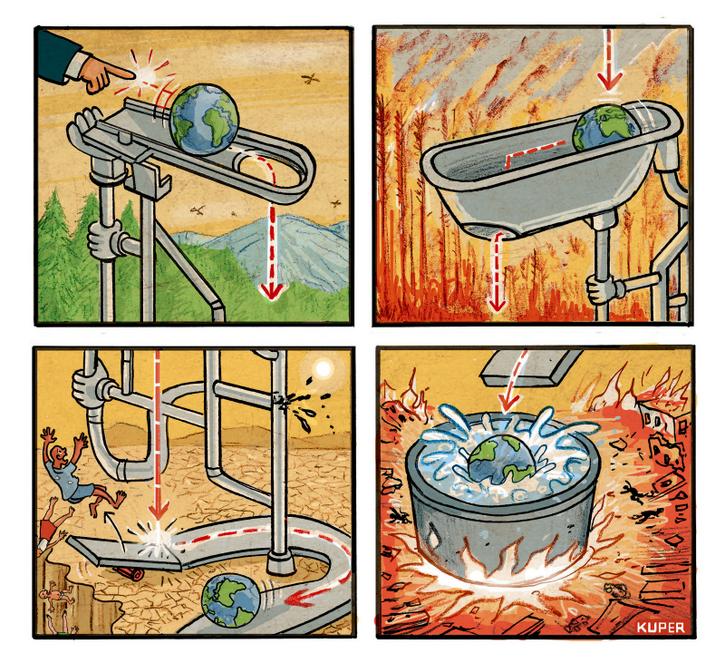 KUPER