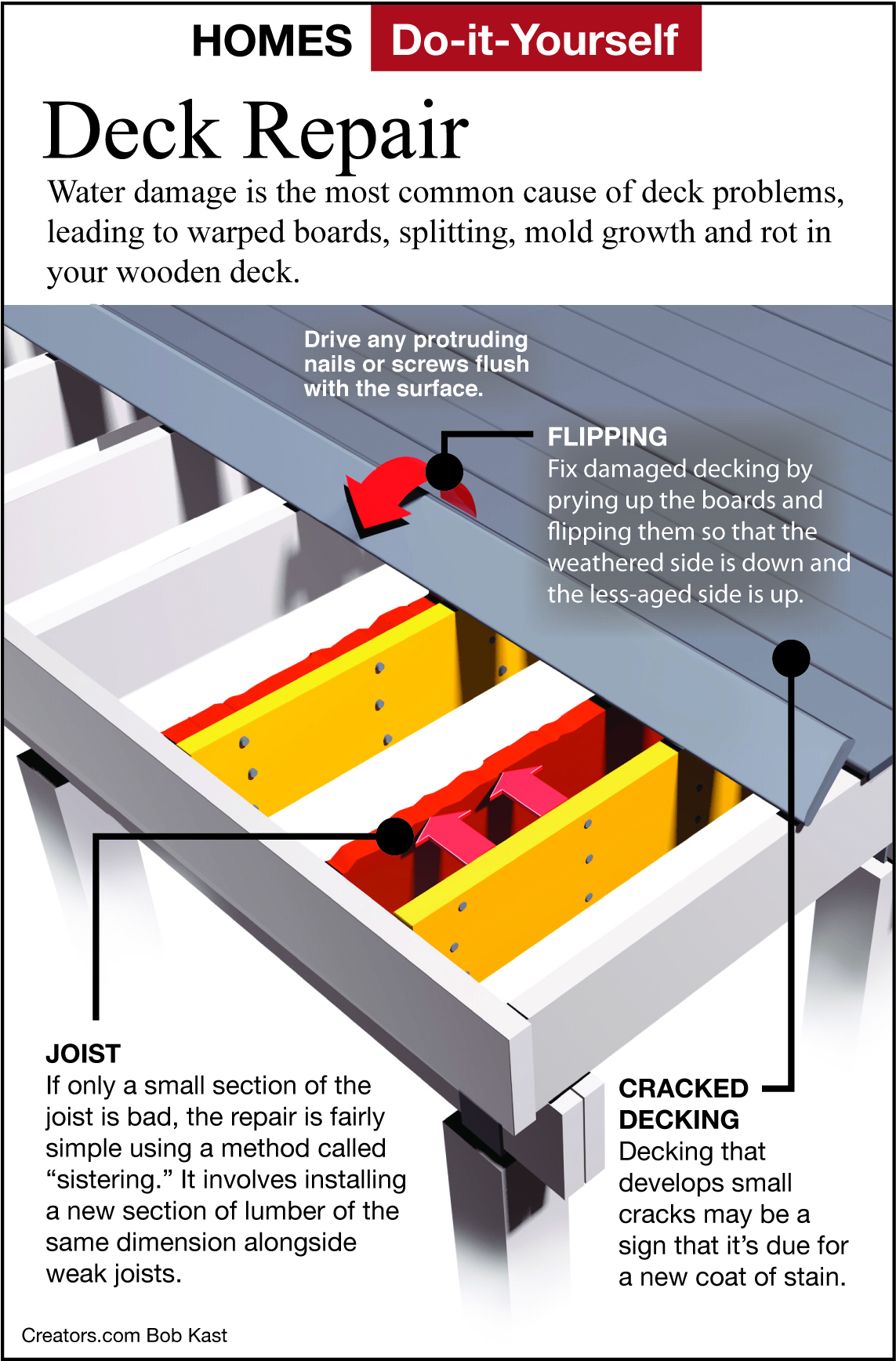 HOMES Do-it-Yourself

Deck Repair

Water damage is the most common cause of deck problems, leading to warped boards, splitting, mold growth and rot in your wooden deck.

Drive any protruding nails or screws flush with the surface.

FLIPPING
Fix damaged decking by prying up the boards and flipping them so that the weathered side is down and the less-aged side is up.

JOIST
If only a small section of the joist is bad, the repair is fairly simple using a method called “sistering.” It involves installing a new section of lumber of the same dimension alongside weak joists.

CRACKED DECKING
Decking that develops small cracks may be a sign that it’s due for a new coat of stain.

Creators.com Bob Kast