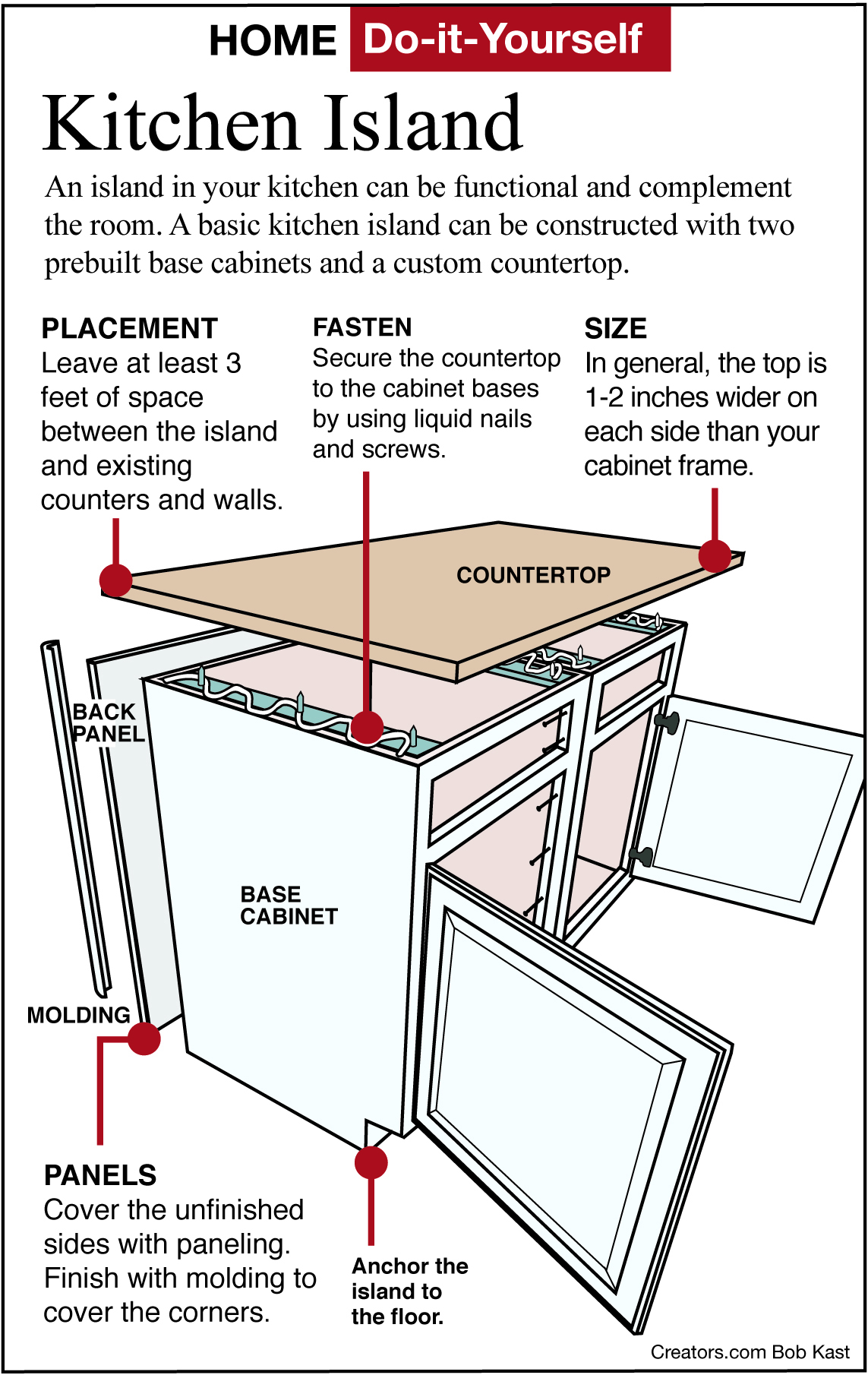 HOME Do-it-Yourself

Kitchen Island

An island in your kitchen can be functional and complement the room. A basic kitchen island can be constructed with two prebuilt base cabinets and a custom countertop.

PLACEMENT
Leave at least 3 feet of space between the island and existing counters and walls.

FASTEN
Secure the countertop to the cabinet bases by using liquid nails and screws.

SIZE
In general, the top is 1-2 inches wider on each side than your cabinet frame.

COUNTERTOP

BACK PANEL

BASE CABINET

MOLDING

PANELS
Cover the unfinished sides with paneling. Finish with molding to cover the corners.

Anchor the island to the floor.

Creators.com Bob Kast