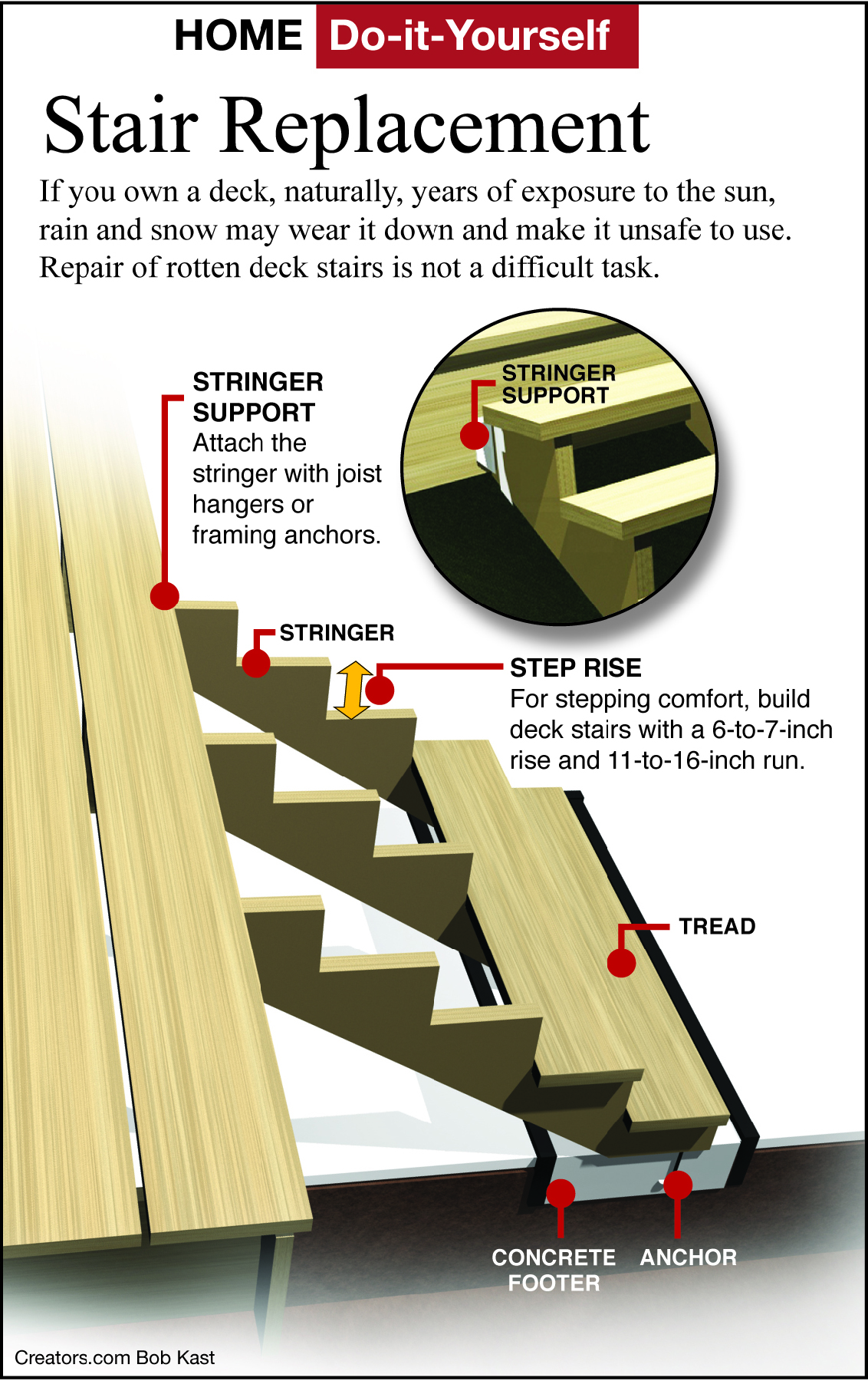 HOME Do-it-Yourself

Stair Replacement

If you own a deck, naturally, years of exposure to the sun, rain and snow may wear it down and make it unsafe to use. Repair of rotten deck stairs is not a difficult task.

STRINGER SUPPORT
Attach the stringer with joist hangers or framing anchors.

STRINGER SUPPORT

STRINGER

STEP RISE
For stepping comfort, build deck stairs with a 6-to-7-inch rise and 11-to-16-inch run.

TREAD

CONCRETE FOOTER

ANCHOR

Creators.com Bob Kast